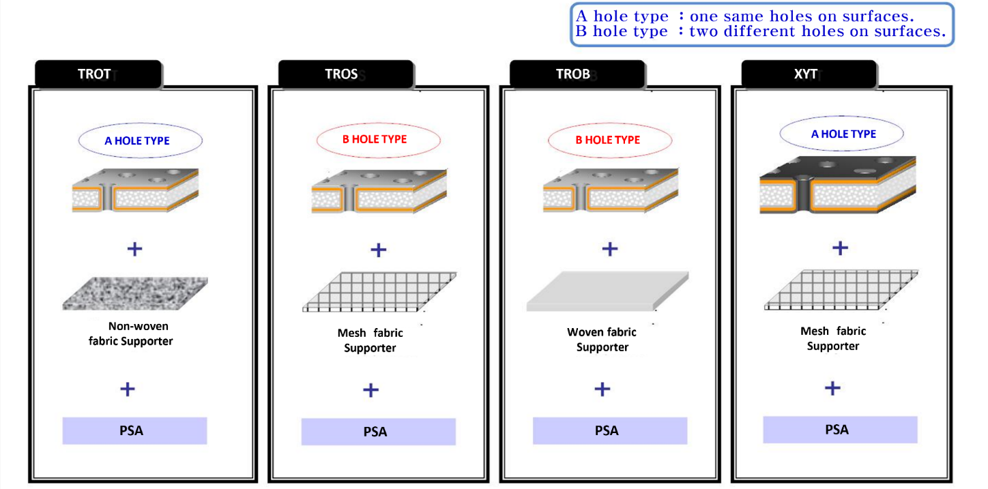 A hole type : one same holes on surfaces.
B hole type : two different holes on surfaces.

TROT

A HOLE TYPE

+

Non-woven fabric Supporter

+

PSA

TROS

B HOLE TYPE

+

Mesh fabric Supporter

+

PSA

TROB

B HOLE TYPE

+

Woven fabric Supporter

+

PSA

XYT

A HOLE TYPE

+

Mesh fabric Supporter

+

PSA